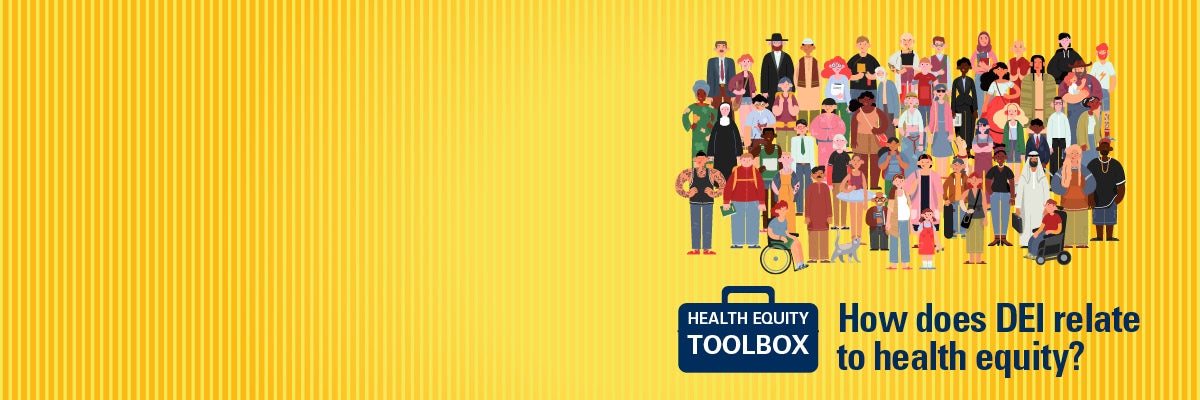 HEALTH EQUITY
TOOLBOX

How does DEI relate to health equity?